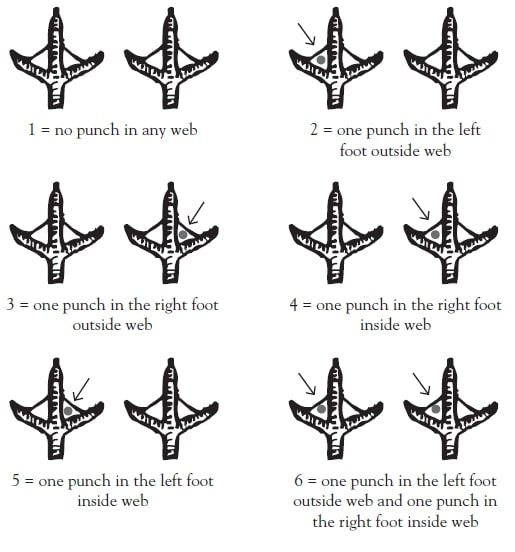 1 = no punch in any web

2 = one punch in the left foot outside web

3 = one punch in the right foot outside web

4 = one punch in the right foot inside web

5 = one punch in the left foot inside web

6 = one punch in the left foot outside web and one punch in the right foot inside web